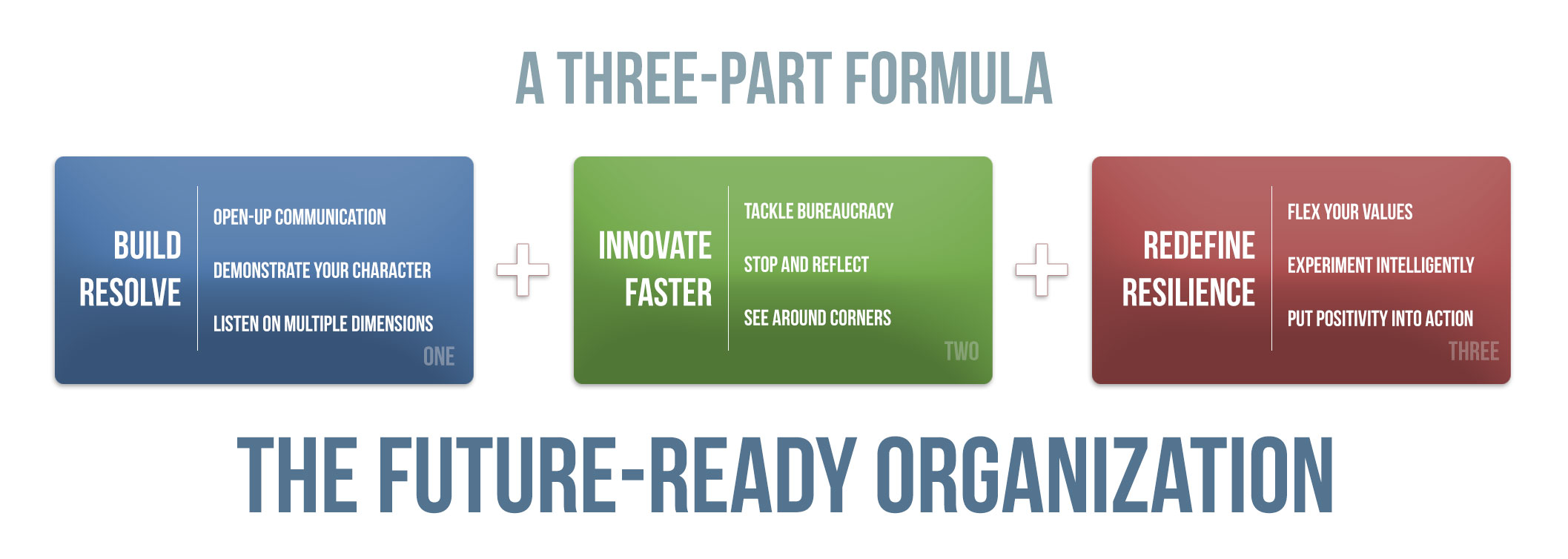 A THREE-PART FORMULA

BUILD RESOLVE

OPEN-UP COMMUNICATION

DEMONSTRATE YOUR CHARACTER

LISTEN ON MULTIPLE DIMENSIONS

ONE

+

INNOVATE FASTER

TACKLE BUREAUCRACY

STOP AND REFLECT

SEE AROUND CORNERS

TWO

+

REDEFINE RESILIENCE

FLEX YOUR VALUES

EXPERIMENT INTELLIGENTLY

PUT POSITIVITY INTO ACTION

THREE

THE FUTURE-READY ORGANIZATION